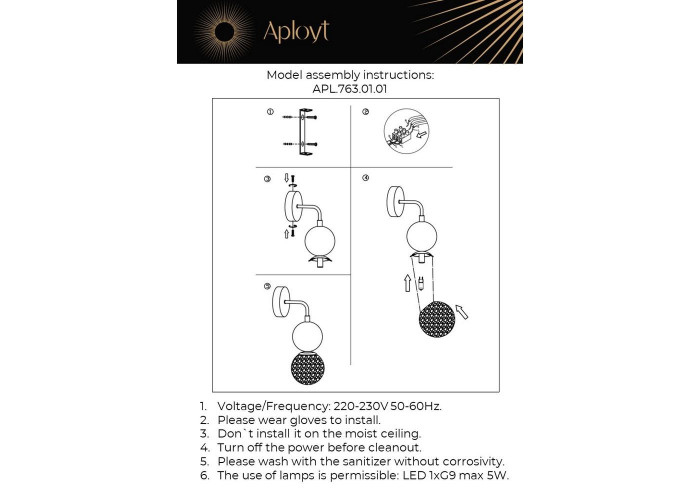 Aployt

Model assembly instructions:
APL.763.01.01

①
②
③
④
⑤

1. Voltage/Frequency: 220-230V 50-60Hz.
2. Please wear gloves to install.
3. Don`t install it on the moist ceiling.
4. Turn off the power before cleanout.
5. Please wash with the sanitizer without corrosivity.
6. The use of lamps is permissible: LED 1xG9 max 5W.