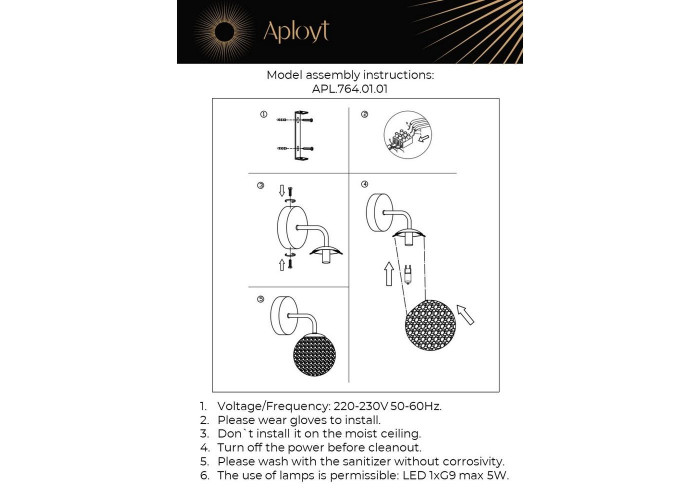 Aployt

Model assembly instructions:
APL.764.01.01

①

②

③

④

⑤

1. Voltage/Frequency: 220-230V 50-60Hz.
2. Please wear gloves to install.
3. Don`t install it on the moist ceiling.
4. Turn off the power before cleanout.
5. Please wash with the sanitizer without corrosivity.
6. The use of lamps is permissible: LED 1xG9 max 5W.